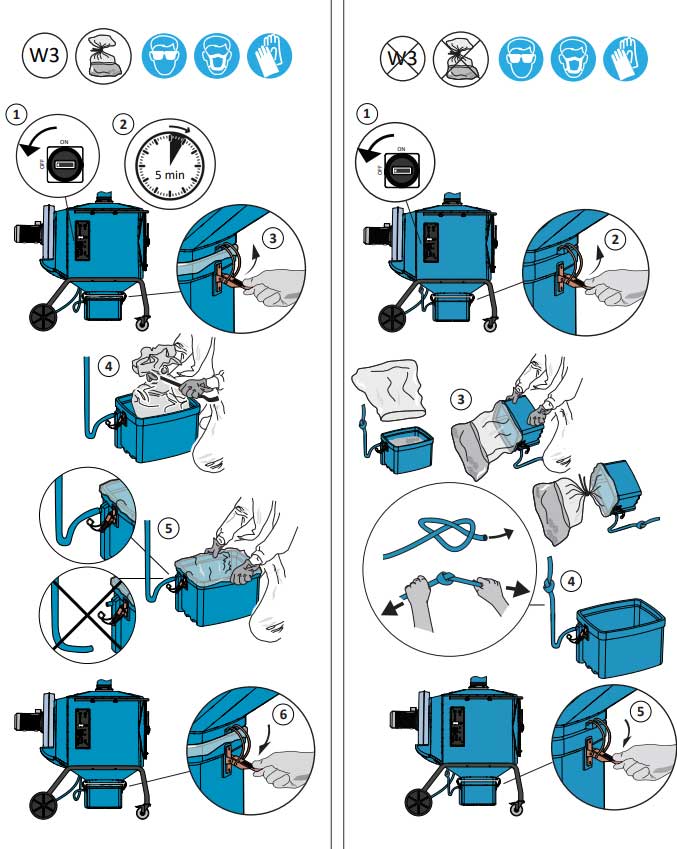 W3

1

ON

OFF

2

5 min

3

4

5

6

W3

1

ON

OFF

2

3

4

5