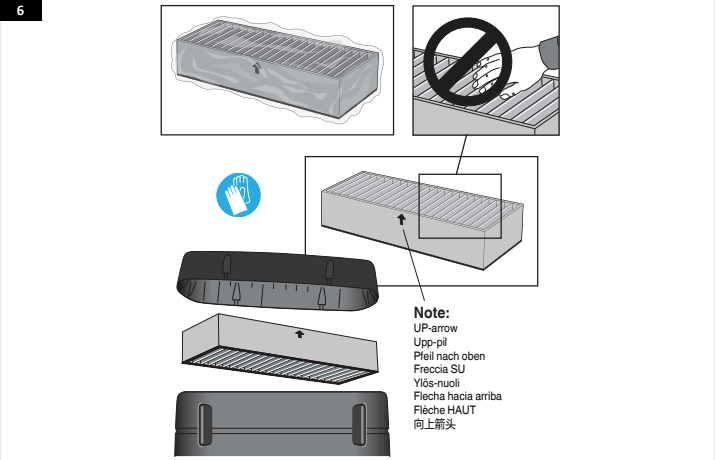 6

Note:
UP-arrow
Upp-pil
Pfeil nach oben
Freccia SU
Ylös-nuoli
Flecha hacia arriba
Flèche HAUT
向上箭头