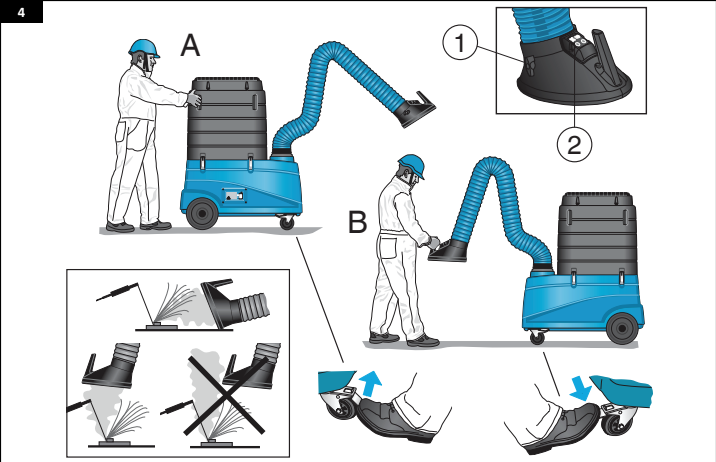 4

A

1

2

B